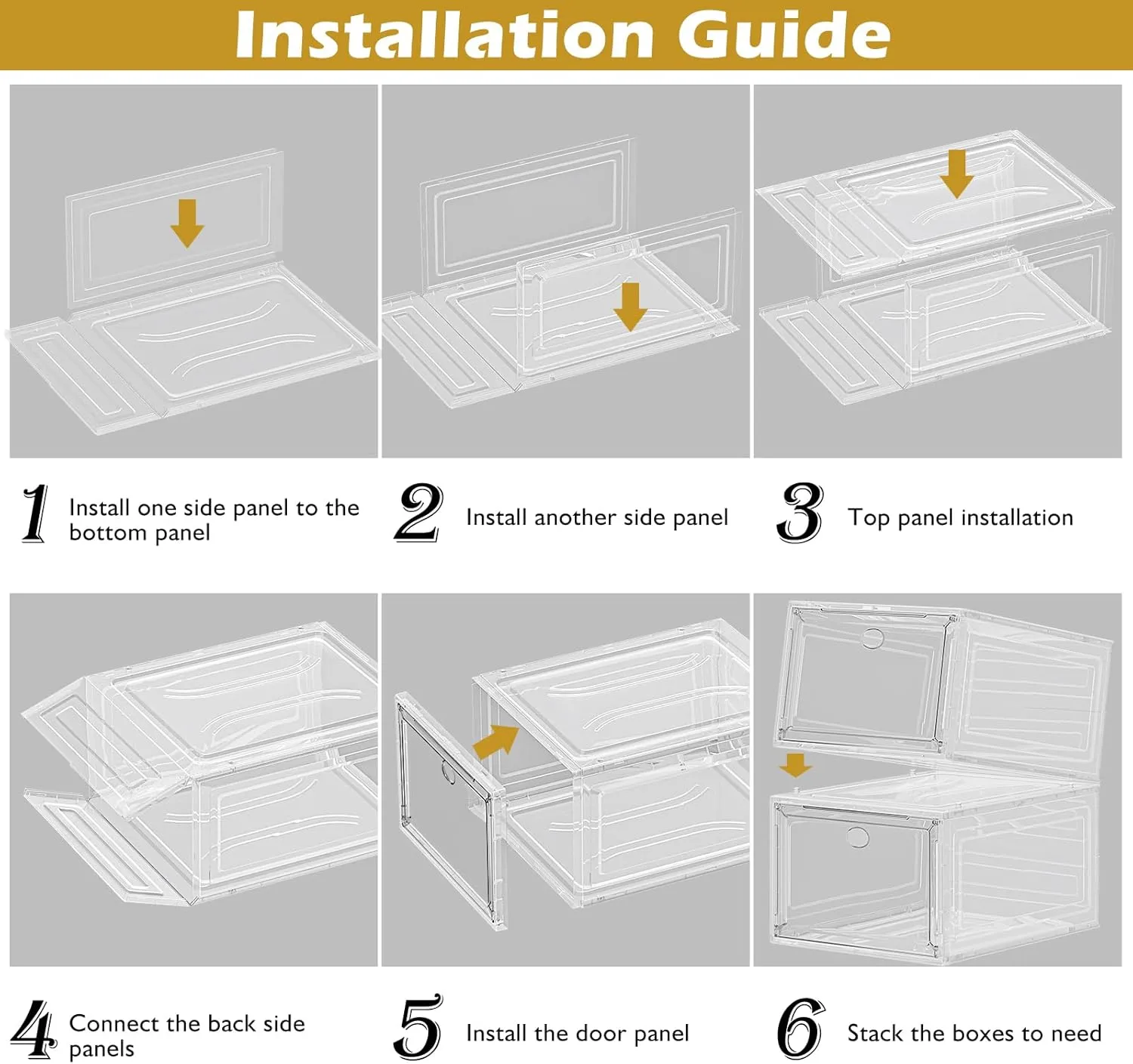 Installation Guide

1 Install one side panel to the bottom panel

2 Install another side panel

3 Top panel installation

4 Connect the back side panels

5 Install the door panel

6 Stack the boxes to need