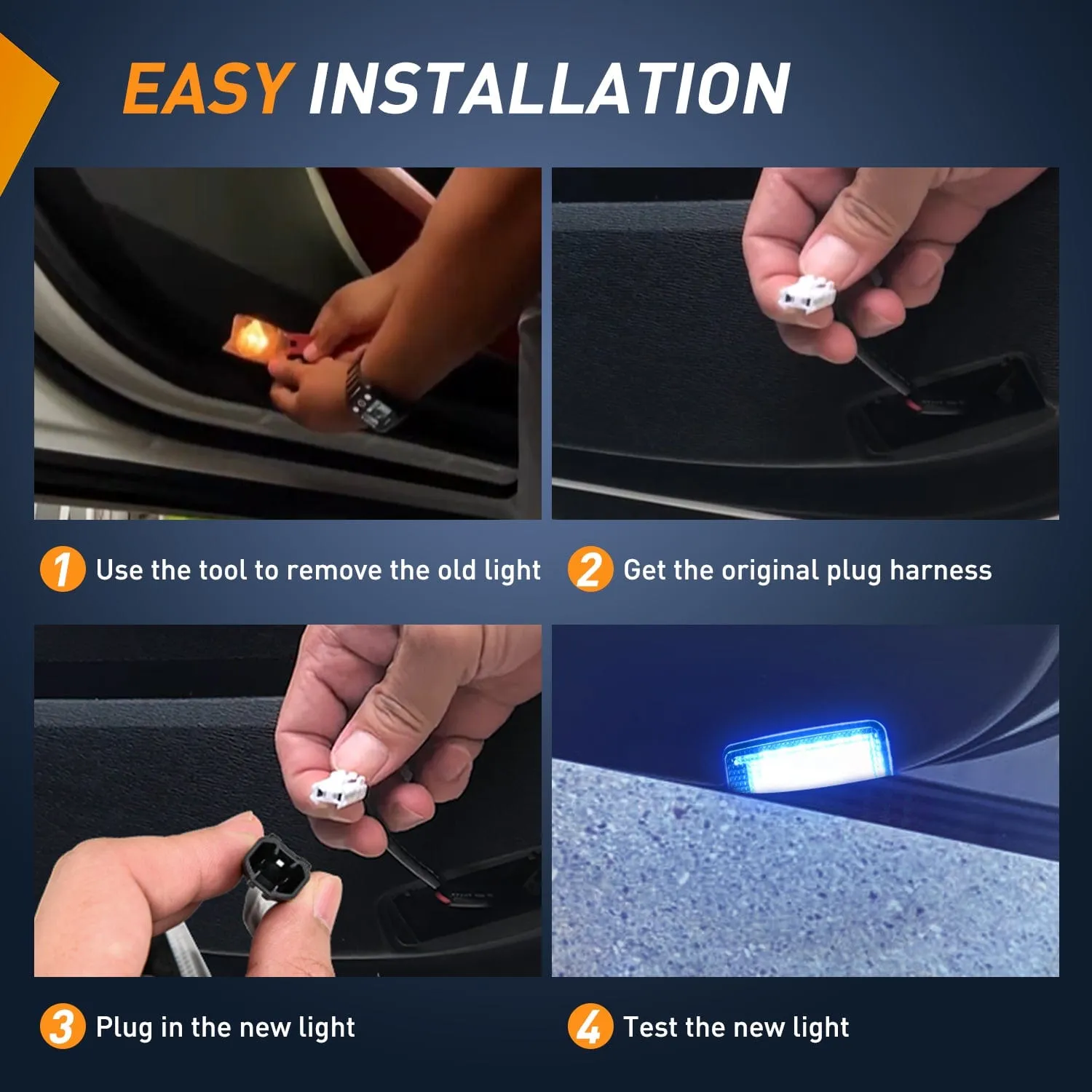 EASY INSTALLATION

1 Use the tool to remove the old light

2 Get the original plug harness

3 Plug in the new light

4 Test the new light